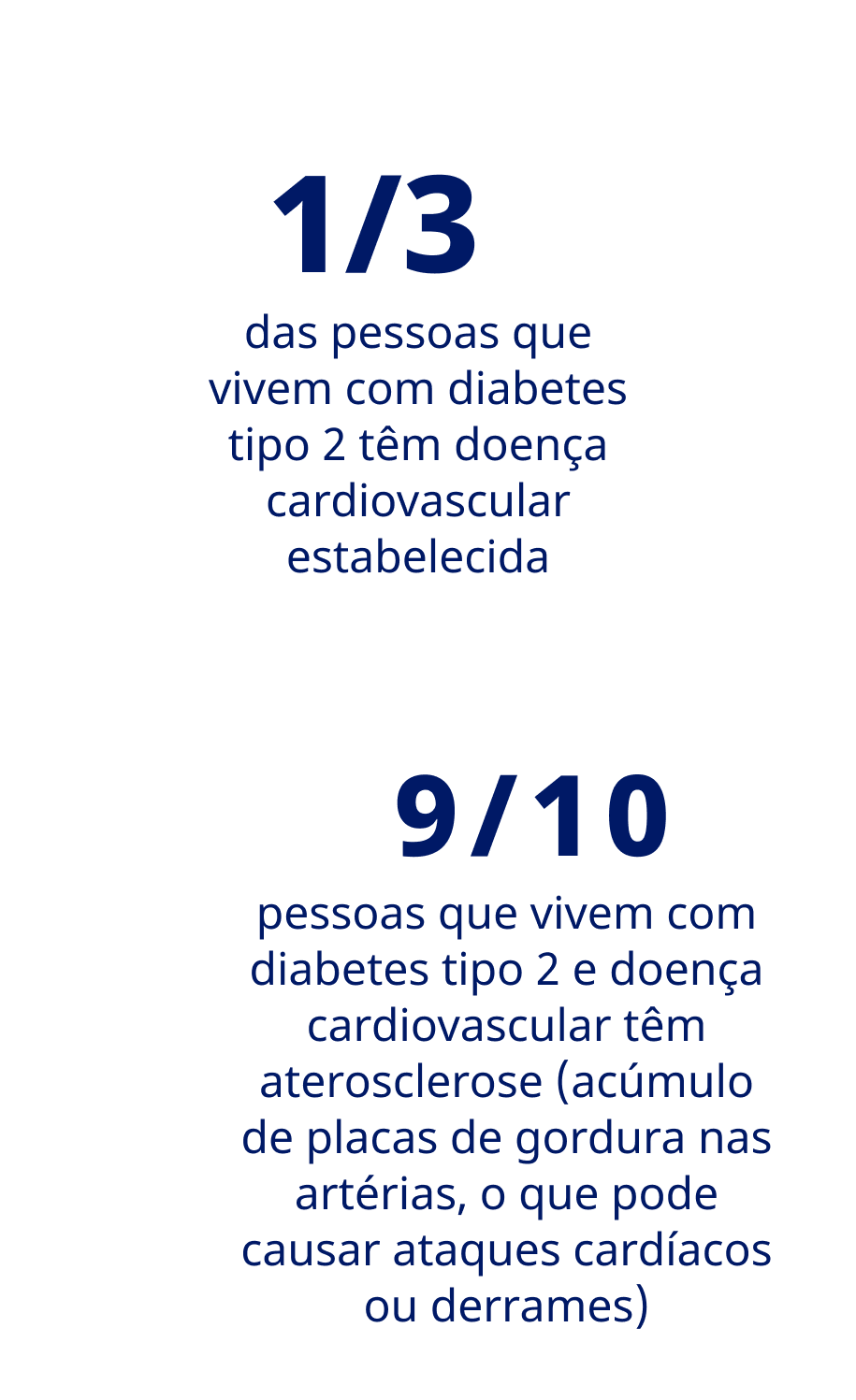 1/3

das pessoas que vivem com diabetes tipo 2 têm doença cardiovascular estabelecida

9/10

pessoas que vivem com diabetes tipo 2 e doença cardiovascular têm aterosclerose (acúmulo de placas de gordura nas artérias, o que pode causar ataques cardíacos ou derrames)